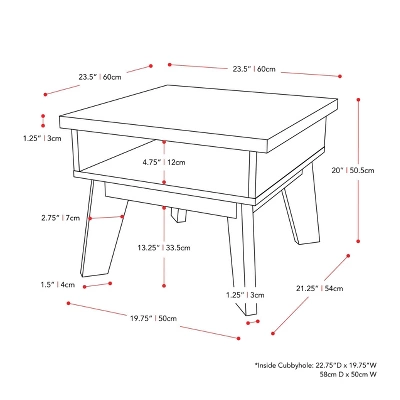 23.5" | 60cm

23.5" | 60cm

1.25" | 3cm

4.75" | 12cm

20" | 50.5cm

2.75" | 7cm

13.25" | 33.5cm

1.5" | 4cm

1.25" | 3cm

21.25" | 54cm

19.75" | 50cm

*Inside Cubbyhole: 22.75"D x 19.75"W
58cm D x 50cm W