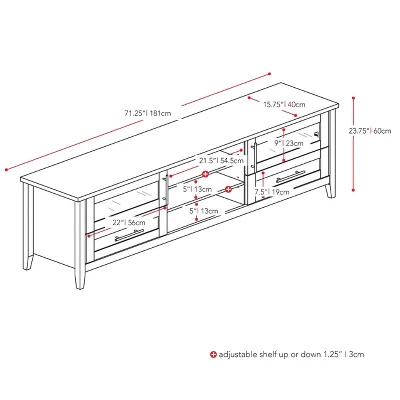 71.25" | 181cm

15.75" | 40cm

23.75" | 60cm

9" | 23cm

21.5" | 54.5cm

5" | 13cm

7.5" | 19cm

5" | 13cm

22" | 56cm

adjustable shelf up or down 1.25" | 3cm