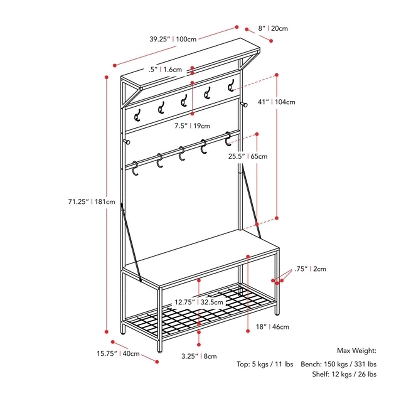 39.25" | 100cm

8" | 20cm

.5" | 1.6cm

41" | 104cm

7.5" | 19cm

25.5" | 65cm

71.25" | 181cm

.75" | 2cm

12.75" | 32.5cm

18" | 46cm

15.75" | 40cm

3.25" | 8cm

Max Weight:

Top: 5 kgs / 11 lbs Bench: 150 kgs / 331 lbs

Shelf: 12 kgs / 26 lbs